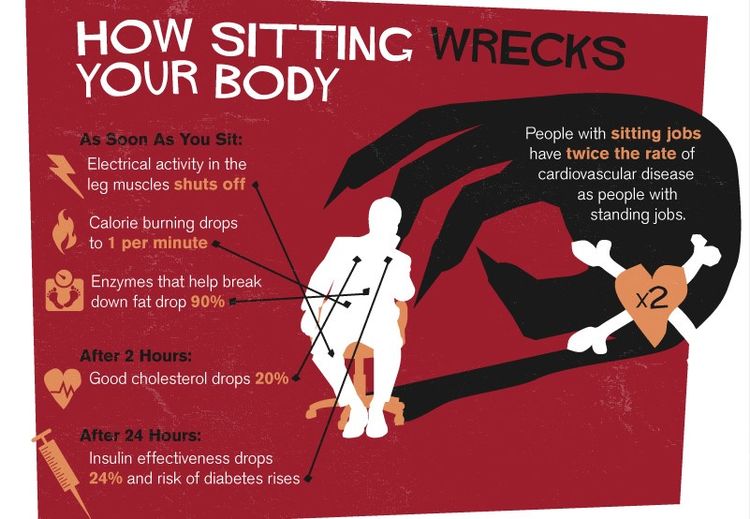 HOW SITTING WRECKS YOUR BODY

As Soon As You Sit:
Electrical activity in the leg muscles shuts off

Calorie burning drops to 1 per minute

Enzymes that help break down fat drop 90%

After 2 Hours:
Good cholesterol drops 20%

After 24 Hours:
Insulin effectiveness drops 24% and risk of diabetes rises

People with sitting jobs have twice the rate of cardiovascular disease as people with standing jobs.

x2